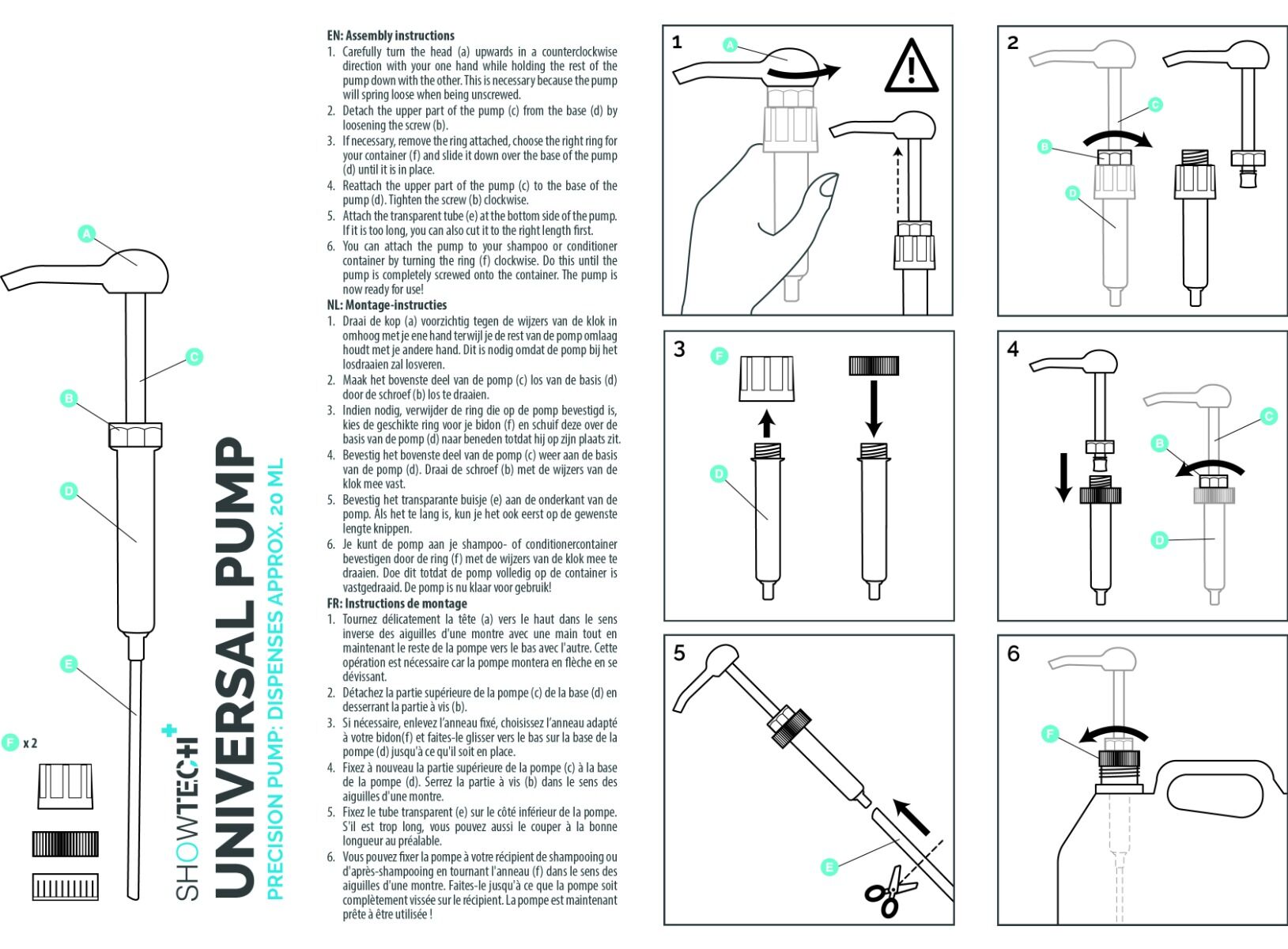 A

C

B

D

E

F x 2

SHOWTECH+
UNIVERSAL PUMP
PRECISION PUMP: DISPENSES APPROX. 20 ML

EN: Assembly instructions
1. Carefully turn the head (a) upwards in a counterclockwise direction with your one hand while holding the rest of the pump down with the other. This is necessary because the pump will spring loose when being unscrewed.
2. Detach the upper part of the pump (c) from the base (d) by loosening the screw (b).
3. If necessary, remove the ring attached, choose the right ring for your container (f) and slide it down over the base of the pump (d) until it is in place.
4. Reattach the upper part of the pump (c) to the base of the pump (d). Tighten the screw (b) clockwise.
5. Attach the transparent tube (e) at the bottom side of the pump. If it is too long, you can also cut it to the right length first.
6. You can attach the pump to your shampoo or conditioner container by turning the ring (f) clockwise. Do this until the pump is completely screwed onto the container. The pump is now ready for use!
NL: Montage-instructies
1. Draai de kop (a) voorzichtig tegen de wijzers van de klok in omhoog met je ene hand terwijl je de rest van de pomp omlaag houdt met je andere hand. Dit is nodig omdat de pomp bij het losdraaien zal losveren.
2. Maak het bovenste deel van de pomp (c) los van de basis (d) door de schroef (b) los te draaien.
3. Indien nodig, verwijder de ring die op de pomp bevestigd is, kies de geschikte ring voor je bidon (f) en schuif deze over de basis van de pomp (d) naar beneden totdat hij op zijn plaats zit.
4. Bevestig het bovenste deel van de pomp (c) weer aan de basis van de pomp (d). Draai de schroef (b) met de wijzers van de klok mee vast.
5. Bevestig het transparante buisje (e) aan de onderkant van de pomp. Als het te lang is, kun je het ook eerst op de gewenste lengte knippen.
6. Je kunt de pomp aan je shampoo- of conditionercontainer bevestigen door de ring (f) met de wijzers van de klok mee te draaien. Doe dit totdat de pomp volledig op de container is vastgedraaid. De pomp is nu klaar voor gebruik!
FR: Instructions de montage
1. Tournez délicatement la tête (a) vers le haut dans le sens inverse des aiguilles d'une montre avec une main tout en maintenant le reste de la pompe vers le bas avec l'autre. Cette opération est nécessaire car la pompe montera en flèche en se dévissant.
2. Détachez la partie supérieure de la pompe (c) de la base (d) en desserrant la partie à vis (b).
3. Si nécessaire, enlevez l'anneau fixé, choisissez l'anneau adapté à votre bidon(f) et faites-le glisser vers le bas sur la base de la pompe (d) jusqu'à ce qu'il soit en place.
4. Fixez à nouveau la partie supérieure de la pompe (c) à la base de la pompe (d). Serrez la partie à vis (b) dans le sens des aiguilles d'une montre.
5. Fixez le tube transparent (e) sur le côté inférieur de la pompe. S'il est trop long, vous pouvez aussi le couper à la bonne longueur au préalable.
6. Vous pouvez fixer la pompe à votre récipient de shampooing ou d'après-shampooing en tournant l'anneau (f) dans le sens des aiguilles d'une montre. Faites-le jusqu'à ce que la pompe soit complètement vissée sur le récipient. La pompe est maintenant prête à être utilisée !

1
A

2
C
B
D

3
F
D

4
C
B
D

5
E

6
F